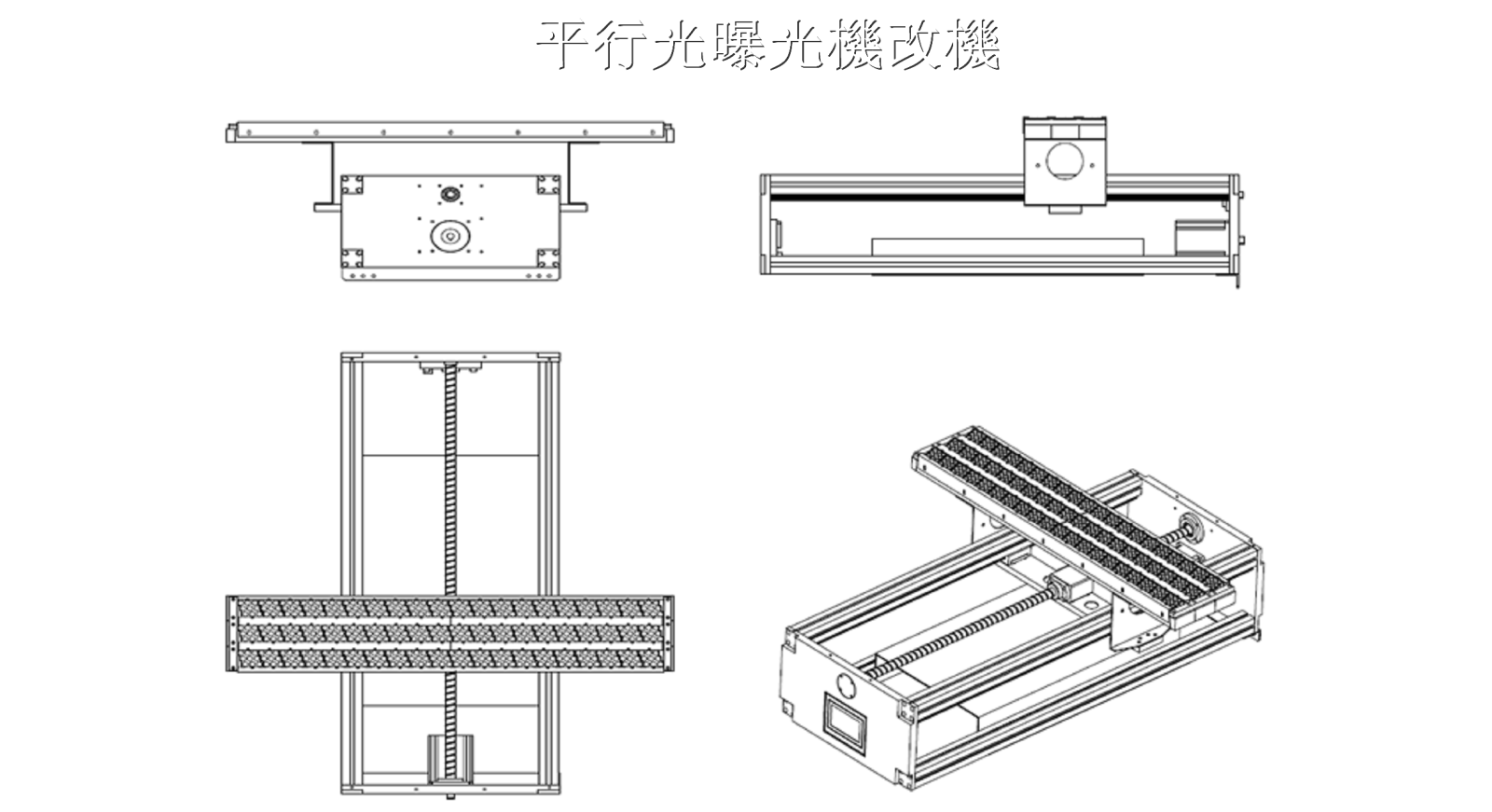 平行光曝光機改機